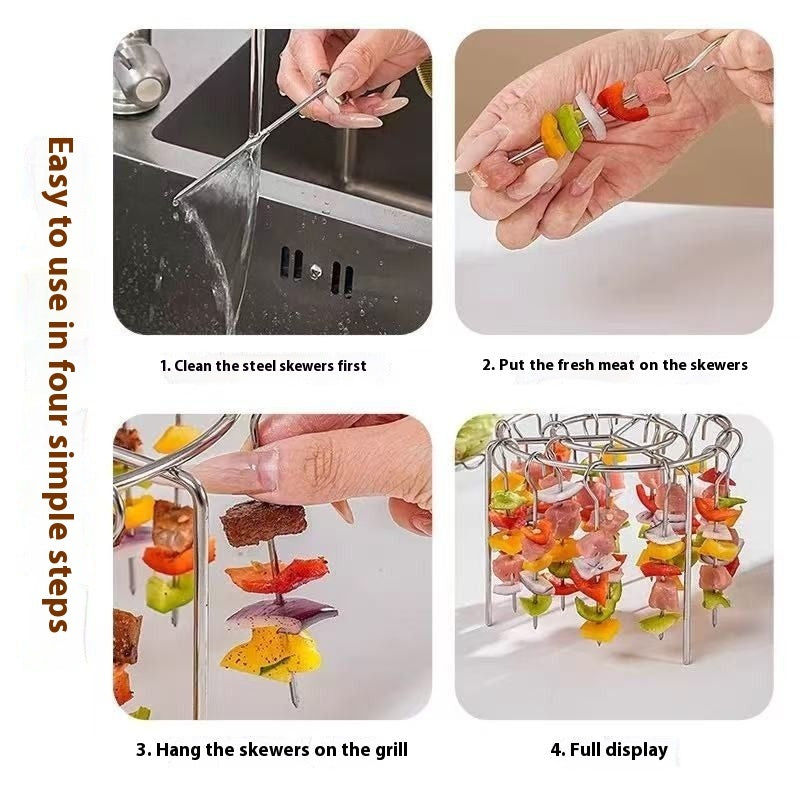 Easy to use in four simple steps

1. Clean the steel skewers first

2. Put the fresh meat on the skewers

3. Hang the skewers on the grill

4. Full display