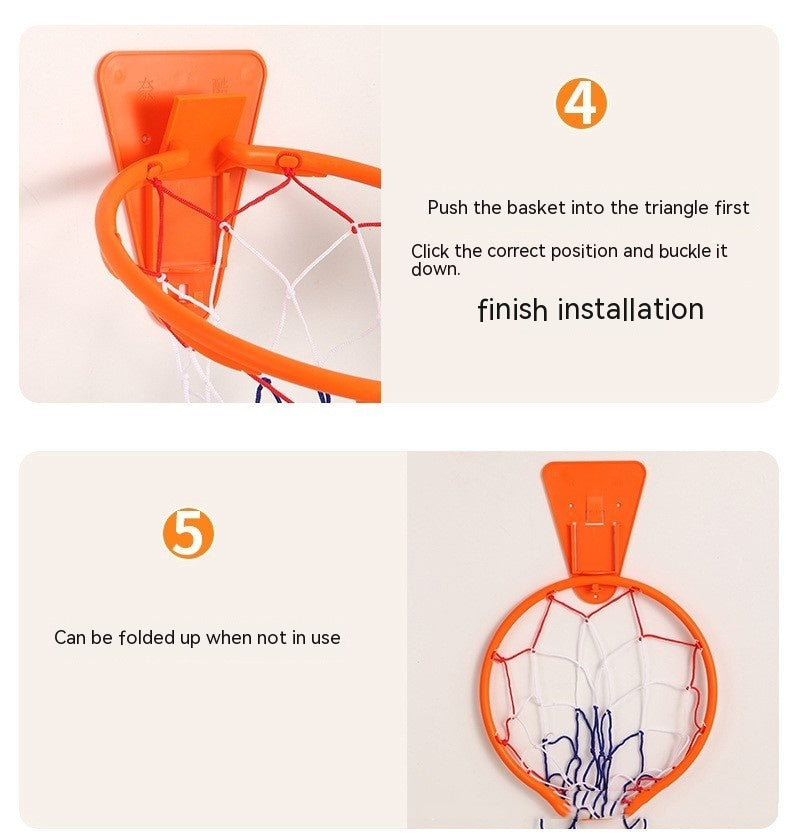 4

Push the basket into the triangle first

Click the correct position and buckle it down.

finish installation

5

Can be folded up when not in use